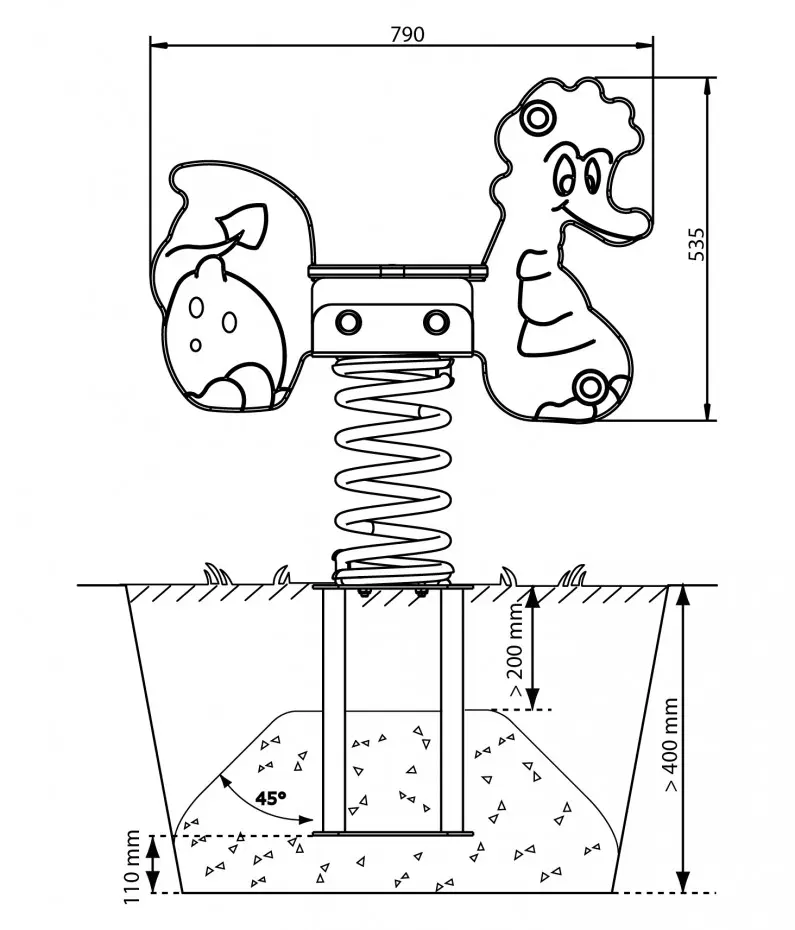 790

535

> 200 mm

> 400 mm

45°

110 mm